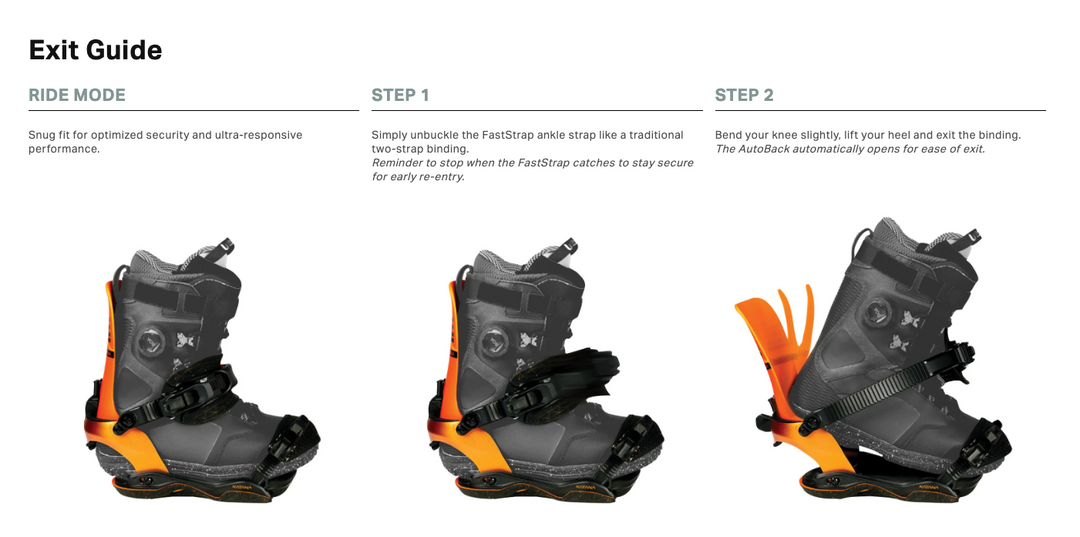 Exit Guide

RIDE MODE

Snug fit for optimized security and ultra-responsive performance.

STEP 1

Simply unbuckle the FastStrap ankle strap like a traditional two-strap binding.
Reminder to stop when the FastStrap catches to stay secure for early re-entry.

STEP 2

Bend your knee slightly, lift your heel and exit the binding.
The AutoBack automatically opens for ease of exit.