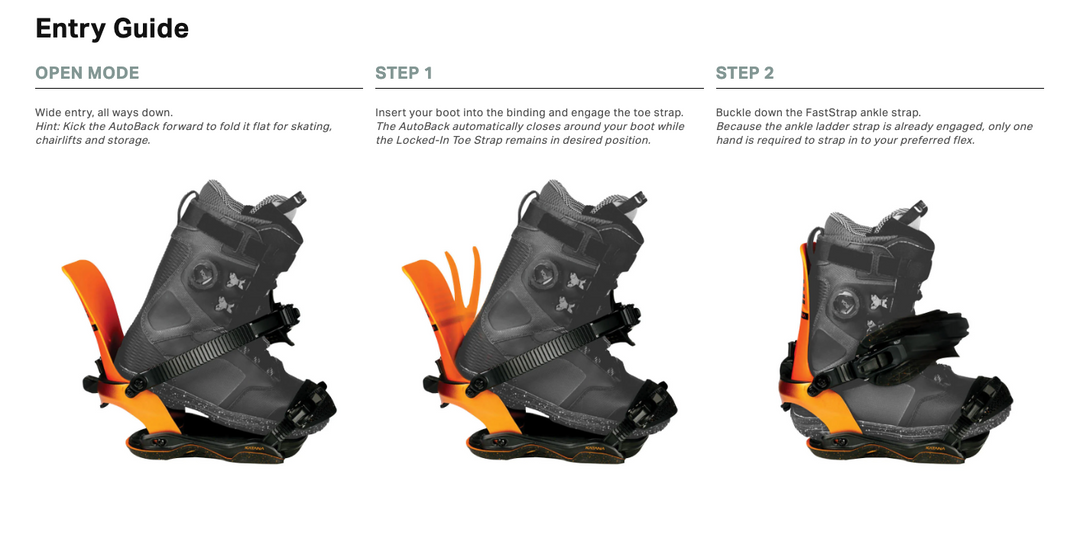 Entry Guide

OPEN MODE

Wide entry, all ways down.
Hint: Kick the AutoBack forward to fold it flat for skating, chairlifts and storage.

STEP 1

Insert your boot into the binding and engage the toe strap.
The AutoBack automatically closes around your boot while the Locked-In Toe Strap remains in desired position.

STEP 2

Buckle down the FastStrap ankle strap.
Because the ankle ladder strap is already engaged, only one hand is required to strap in to your preferred flex.